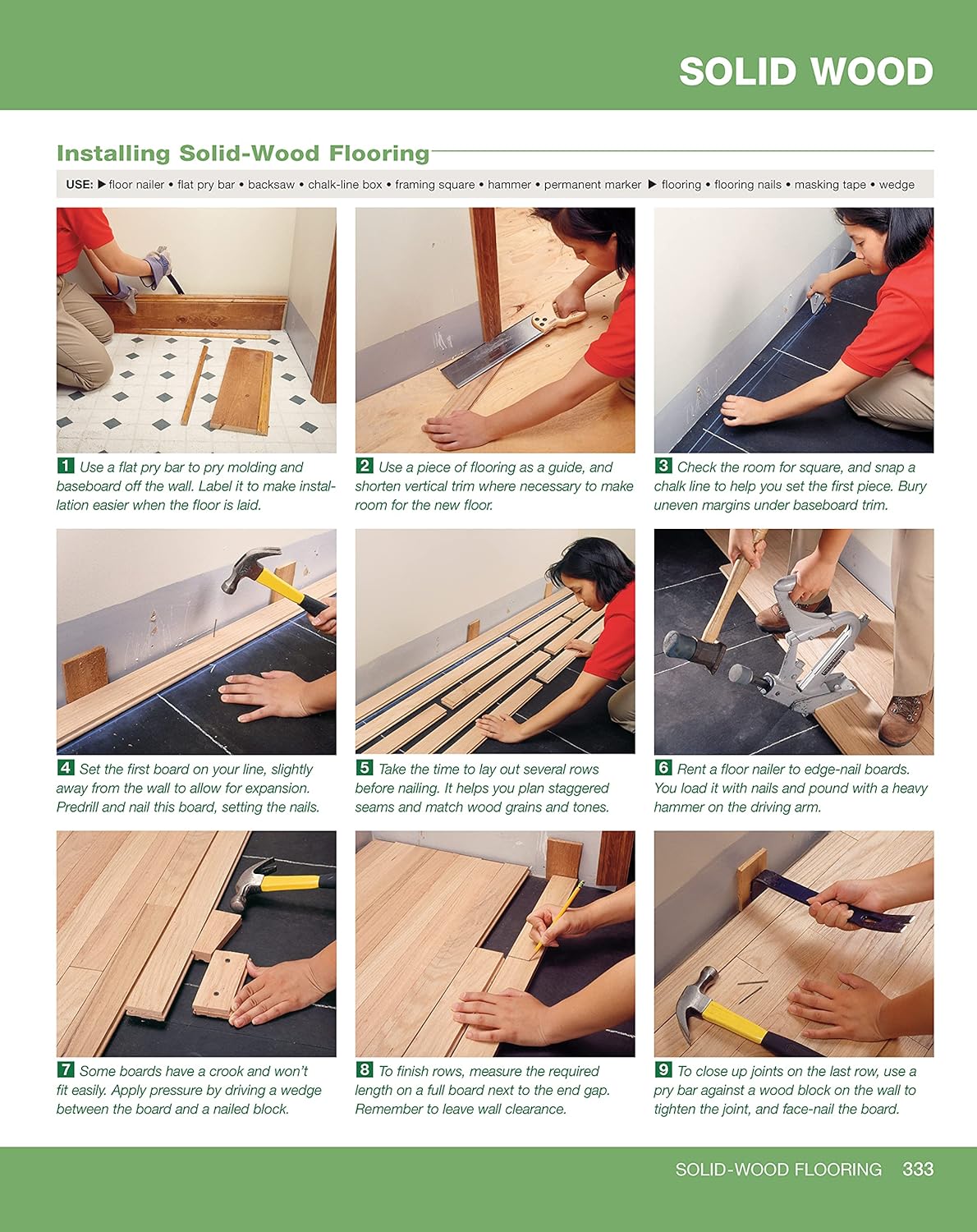 SOLID WOOD

Installing Solid-Wood Flooring

USE: ▶ floor nailer • flat pry bar • backsaw • chalk-line box • framing square • hammer • permanent marker ▶ flooring • flooring nails • masking tape • wedge

1 Use a flat pry bar to pry molding and baseboard off the wall. Label it to make installation easier when the floor is laid.

2 Use a piece of flooring as a guide, and shorten vertical trim where necessary to make room for the new floor.

3 Check the room for square, and snap a chalk line to help you set the first piece. Bury uneven margins under baseboard trim.

4 Set the first board on your line, slightly away from the wall to allow for expansion. Predrill and nail this board, setting the nails.

5 Take the time to lay out several rows before nailing. It helps you plan staggered seams and match wood grains and tones.

6 Rent a floor nailer to edge-nail boards. You load it with nails and pound with a heavy hammer on the driving arm.

7 Some boards have a crook and won't fit easily. Apply pressure by driving a wedge between the board and a nailed block.

8 To finish rows, measure the required length on a full board next to the end gap. Remember to leave wall clearance.

9 To close up joints on the last row, use a pry bar against a wood block on the wall to tighten the joint, and face-nail the board.

SOLID-WOOD FLOORING 333