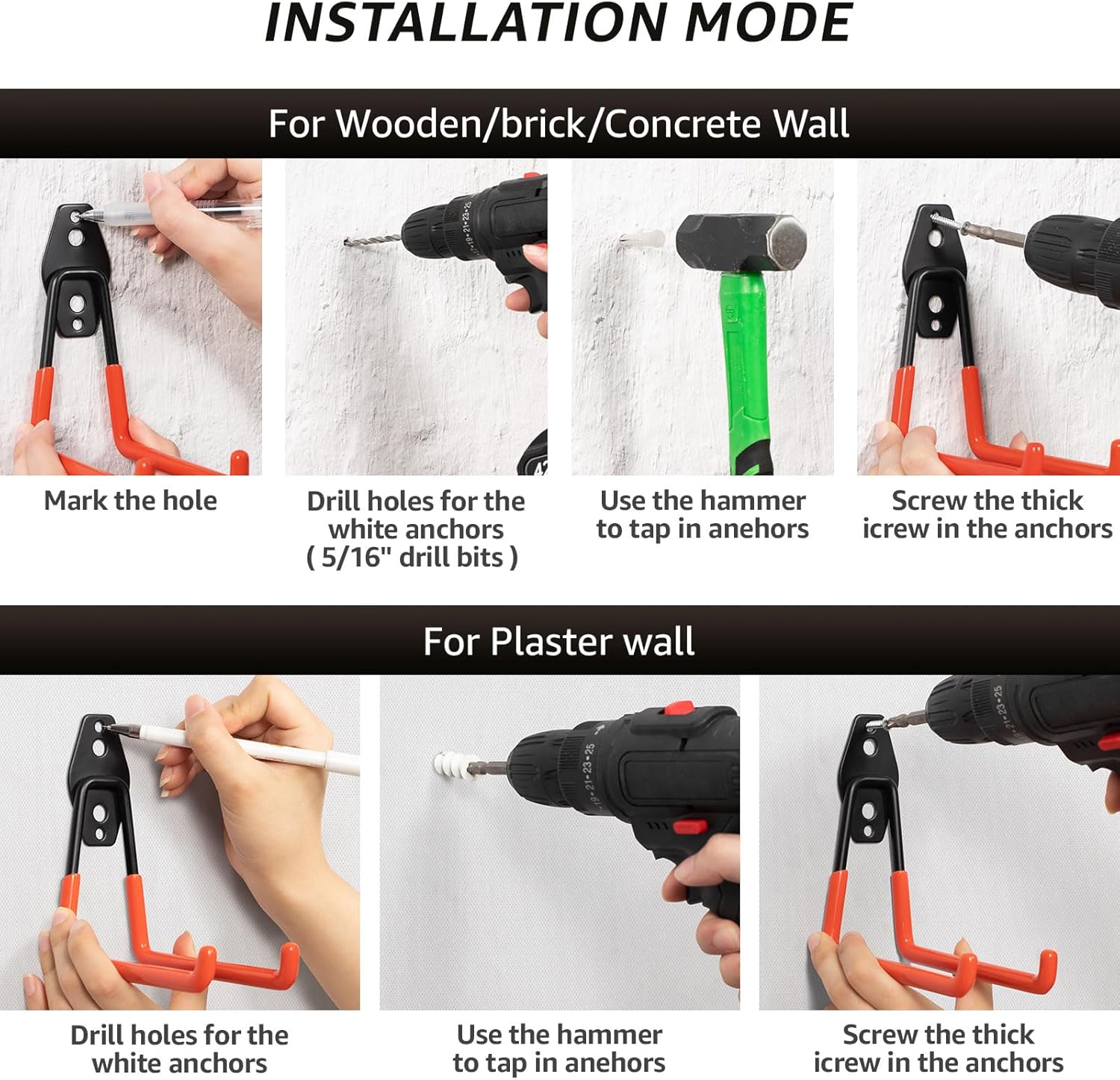 INSTALLATION MODE

For Wooden/brick/Concrete Wall

Mark the hole

Drill holes for the white anchors ( 5/16" drill bits )

Use the hammer to tap in anehors

Screw the thick icrew in the anchors

For Plaster wall

Drill holes for the white anchors

Use the hammer to tap in anehors

Screw the thick icrew in the anchors