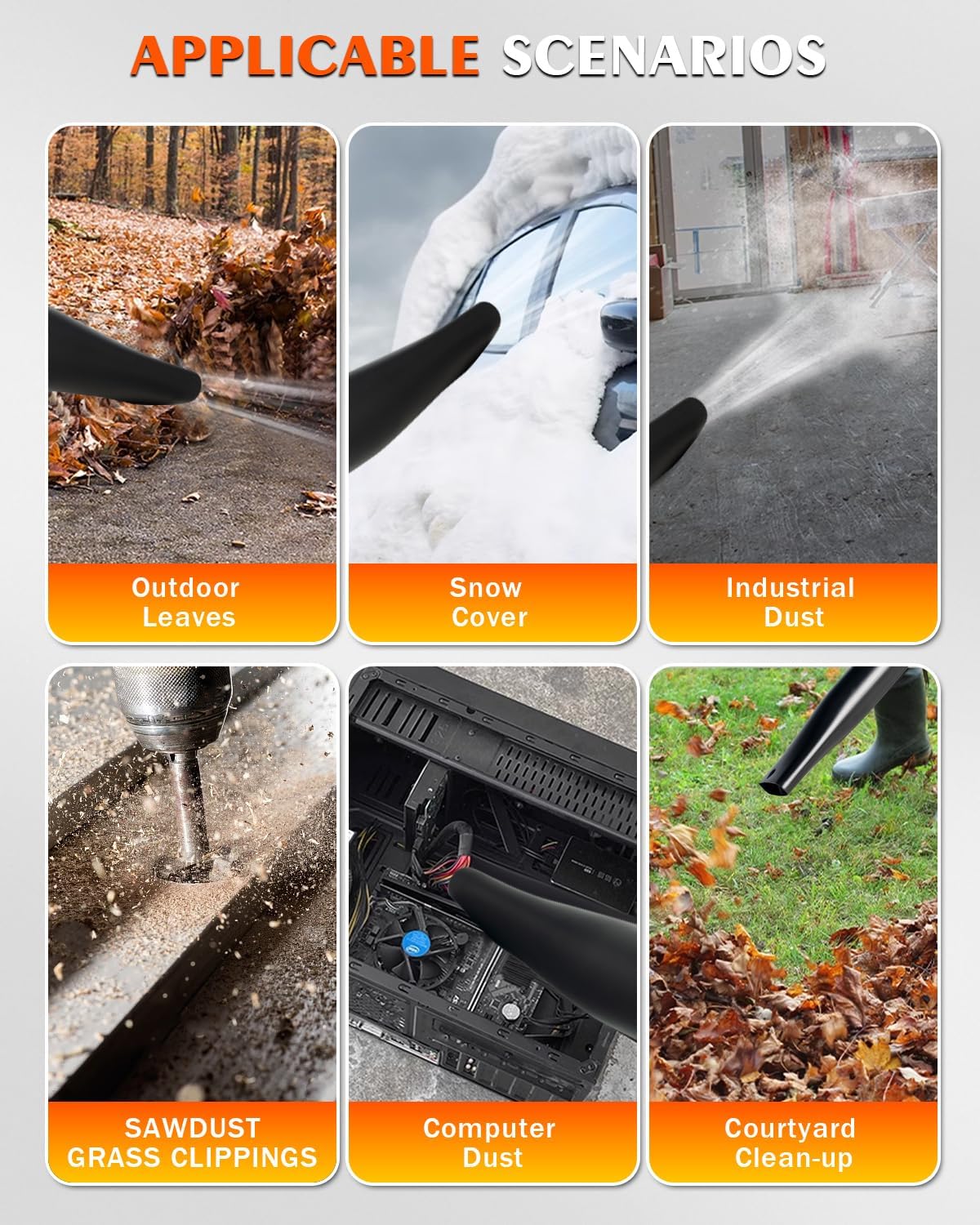 APPLICABLE SCENARIOS

Outdoor Leaves

Snow Cover

Industrial Dust

SAWDUST GRASS CLIPPINGS

Computer Dust

Courtyard Clean-up