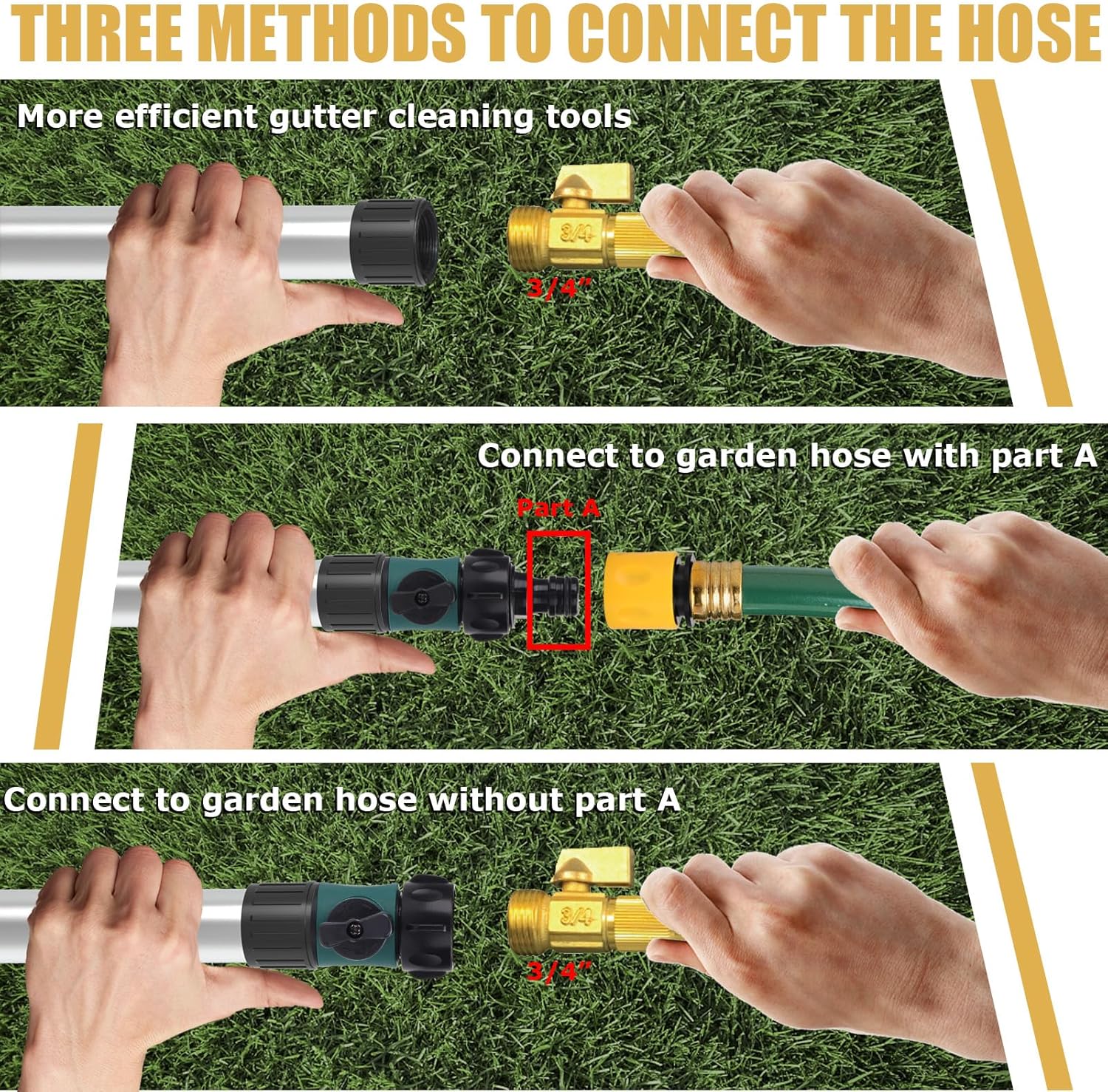 THREE METHODS TO CONNECT THE HOSE

More efficient gutter cleaning tools

3/4

3/4"

Connect to garden hose with part A

Part A

Connect to garden hose without part A

3/4

3/4"