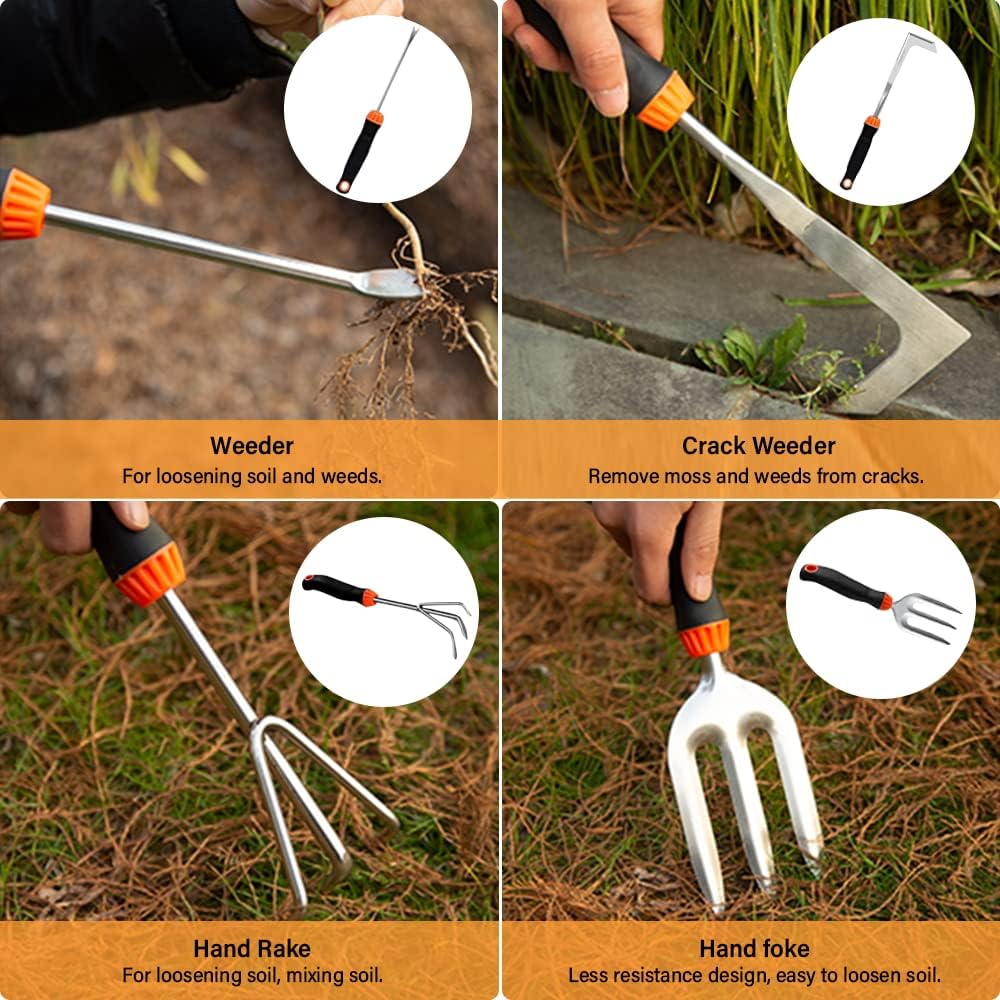 Weeder
For loosening soil and weeds.

Crack Weeder
Remove moss and weeds from cracks.

Hand Rake
For loosening soil, mixing soil.

Hand foke
Less resistance design, easy to loosen soil.