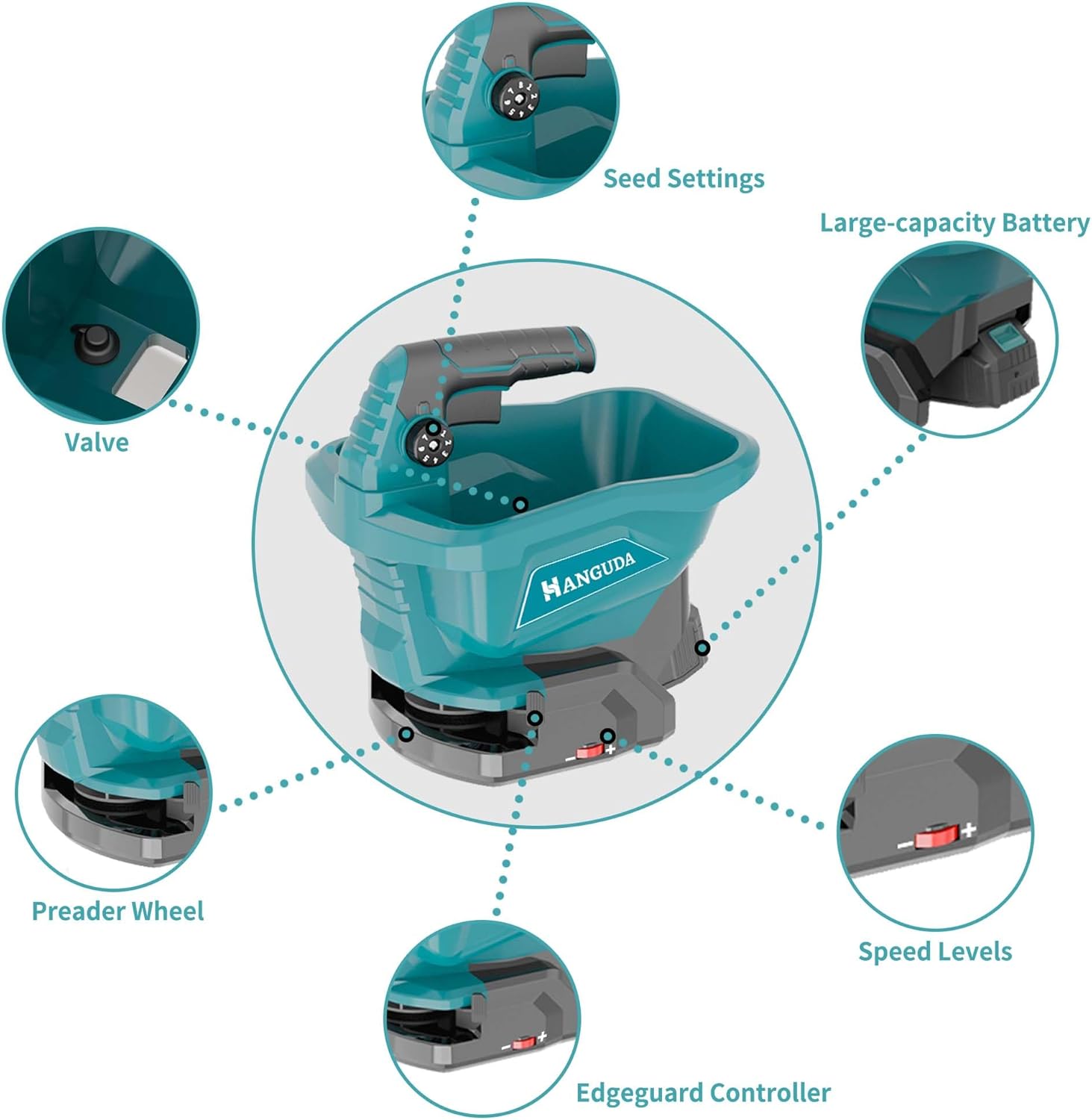 Seed Settings

Large-capacity Battery

Valve

HANGUDA

Preader Wheel

Speed Levels

Edgeguard Controller