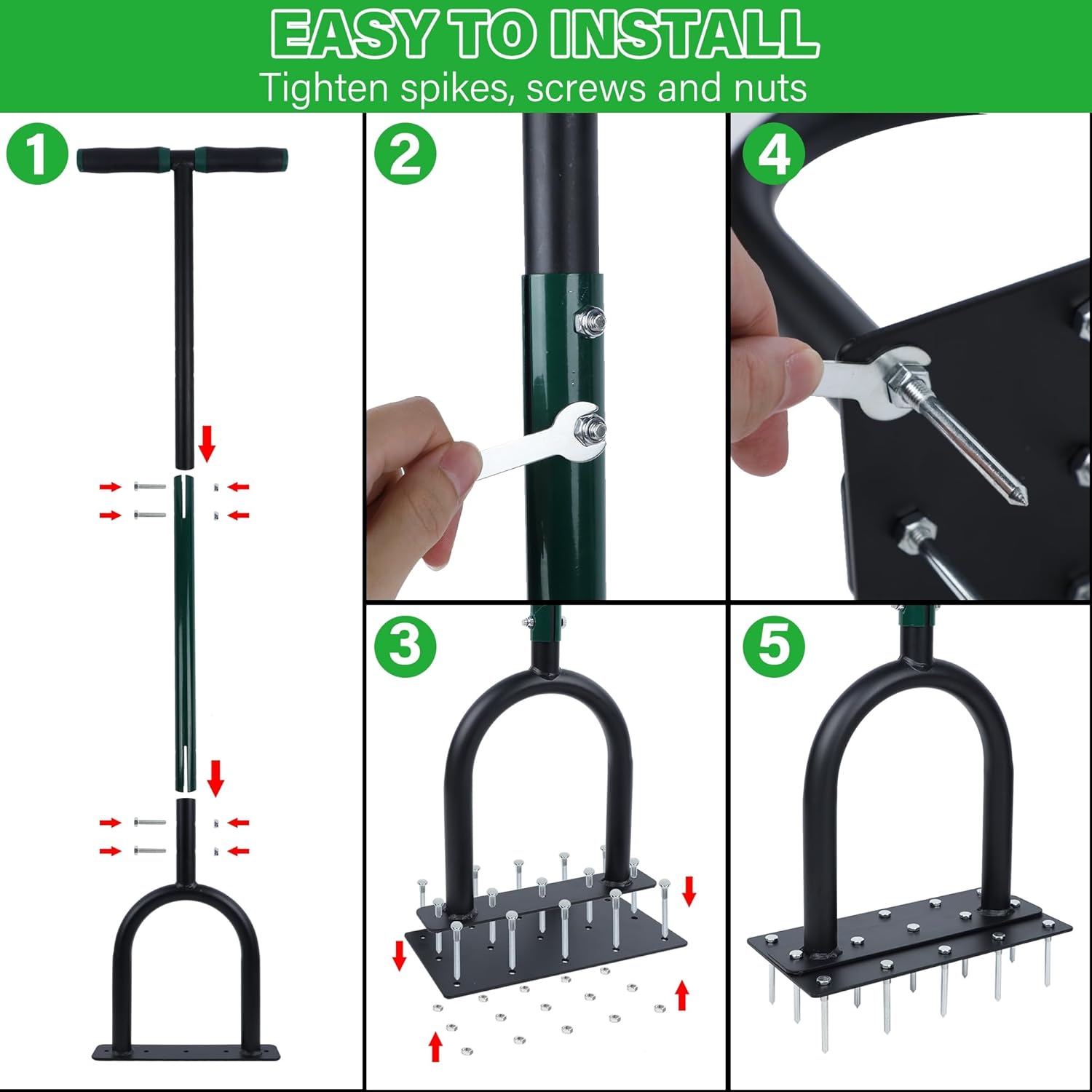 EASY TO INSTALL
Tighten spikes, screws and nuts

1

2

4

3

5