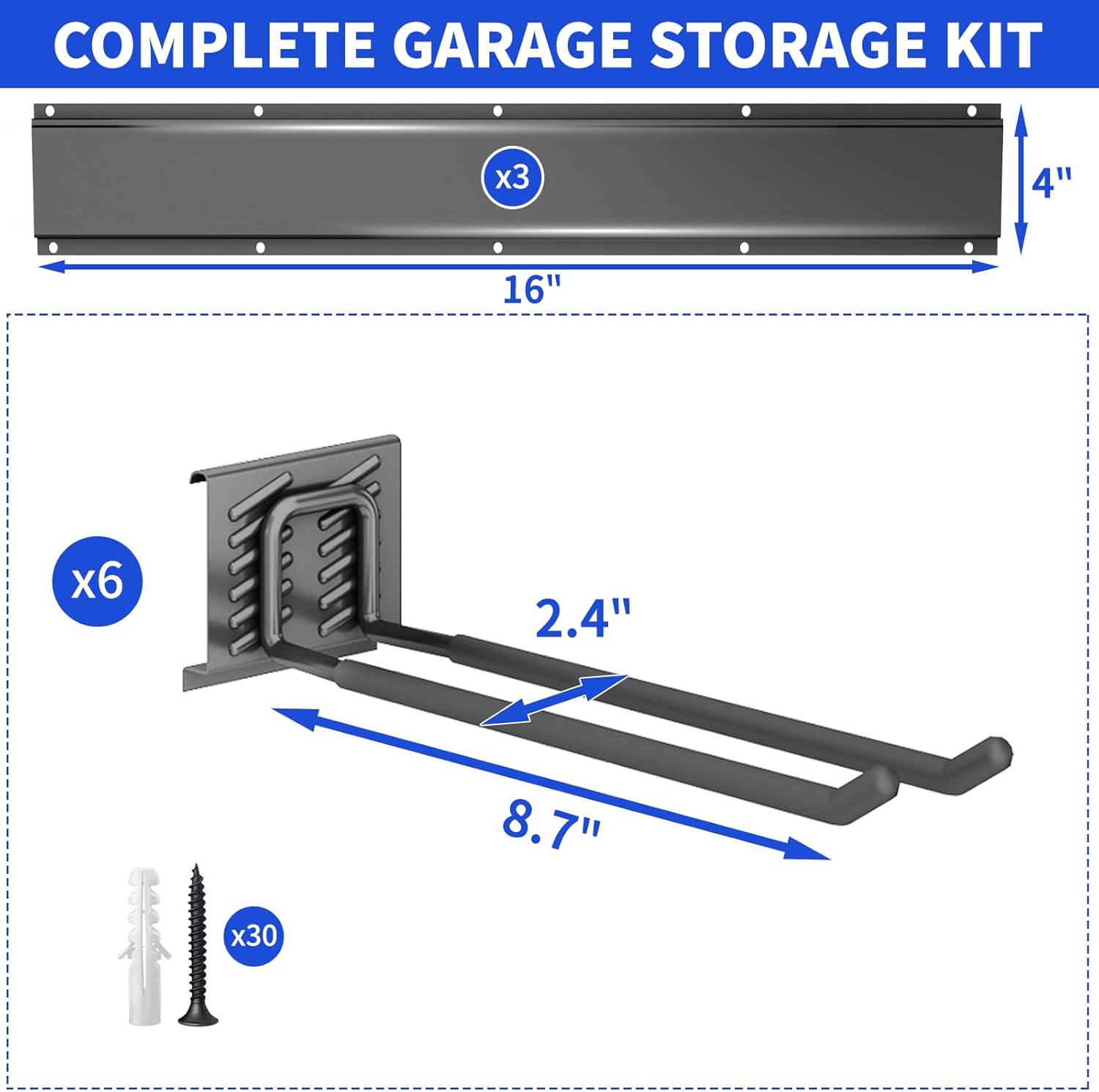 COMPLETE GARAGE STORAGE KIT

x3

4"

16"

x6

2.4"

8.7"

x30