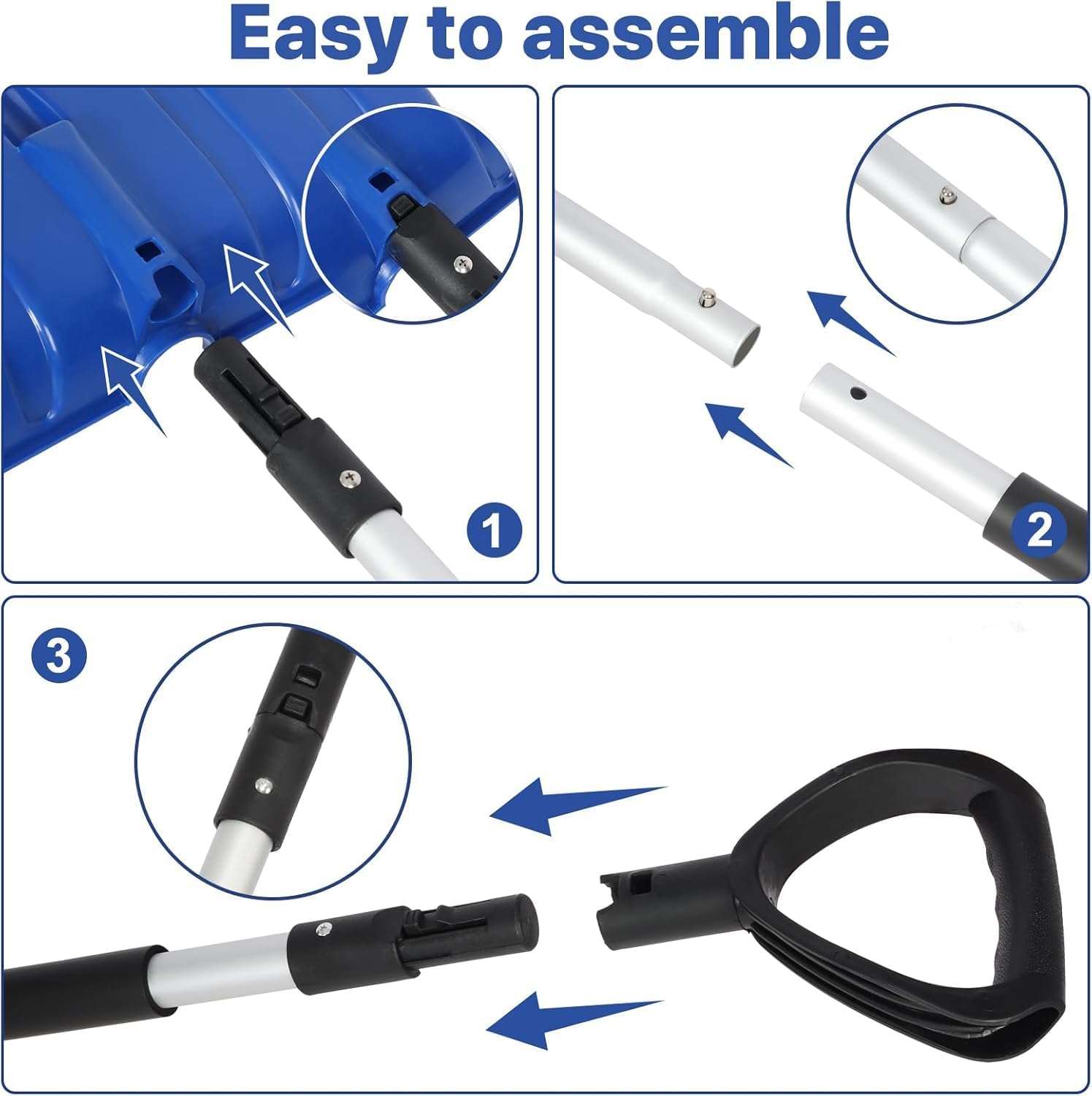 Easy to assemble

1

2

3